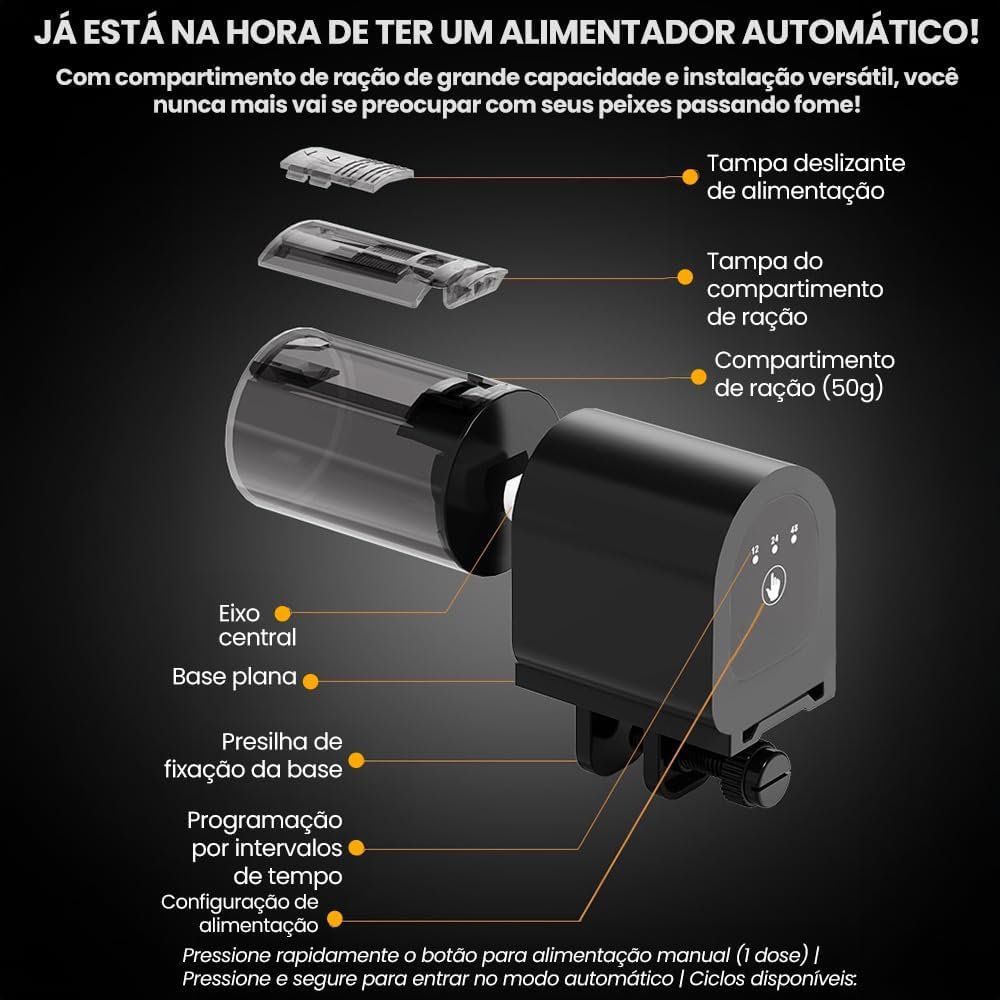 JÁ ESTÁ NA HORA DE TER UM ALIMENTADOR AUTOMÁTICO!

Com compartimento de ração de grande capacidade e instalação versátil, você nunca mais vai se preocupar com seus peixes passando fome!

Tampa deslizante de alimentação

Tampa do compartimento de ração

Compartimento de ração (50g)

12 24 48

Eixo central

Base plana

Presilha de fixação da base

Programação por intervalos de tempo

Configuração de alimentação

Pressione rapidamente o botão para alimentação manual (1 dose) | Pressione e segure para entrar no modo automático | Ciclos disponíveis: