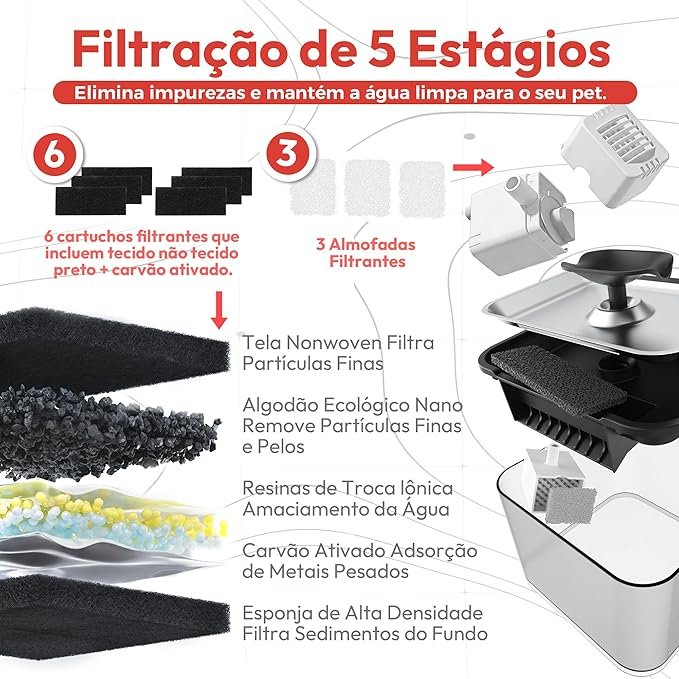 Filtração de 5 Estágios

Elimina impurezas e mantém a água limpa para o seu pet.

6

6 cartuchos filtrantes que incluem tecido não tecido preto + carvão ativado.

3

3 Almofadas Filtrantes

Tela Nonwoven Filtra Partículas Finas

Algodão Ecológico Nano Remove Partículas Finas e Pelos

Resinas de Troca Iônica Amaciamento da Água

Carvão Ativado Adsorção de Metais Pesados

Esponja de Alta Densidade Filtra Sedimentos do Fundo